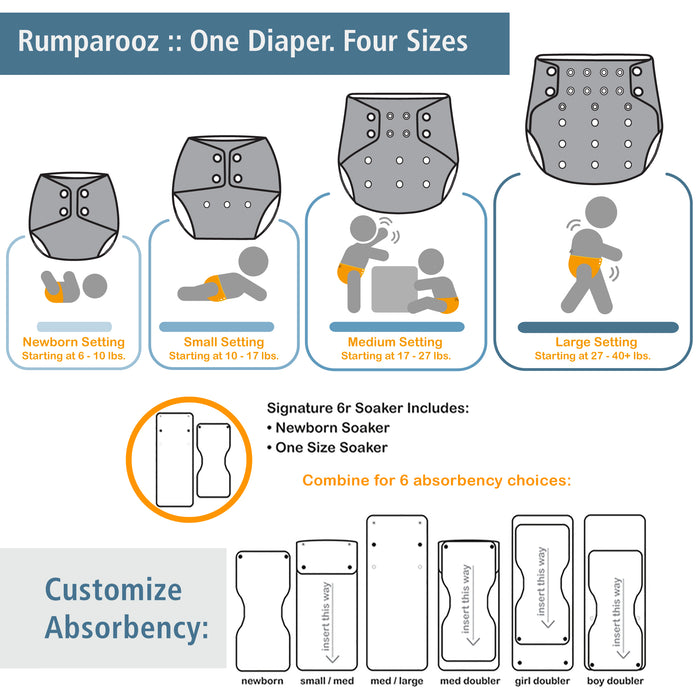 Rumparooz :: One Diaper. Four Sizes

Newborn Setting
Starting at 6 - 10 lbs.

Small Setting
Starting at 10 - 17 lbs.

Medium Setting
Starting at 17 - 27 lbs.

Large Setting
Starting at 27 - 40+ lbs.

Signature 6r Soaker Includes:
• Newborn Soaker
• One Size Soaker

Combine for 6 absorbency choices:

Customize Absorbency:

insert this way
insert this way
insert this way
insert this way

newborn small / med med / large med doubler girl doubler boy doubler